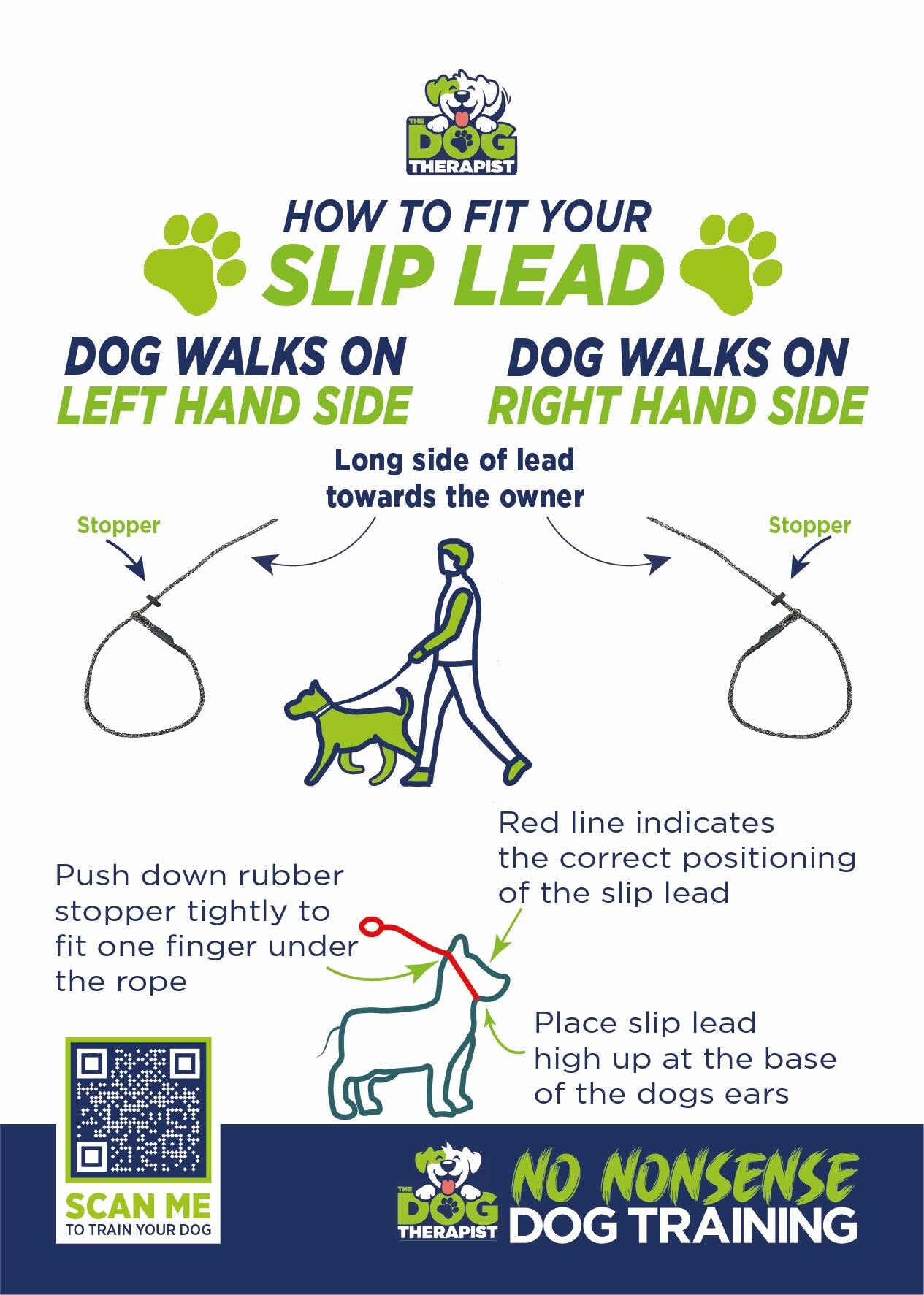 THE DOG THERAPIST

HOW TO FIT YOUR
SLIP LEAD

DOG WALKS ON
LEFT HAND SIDE

DOG WALKS ON
RIGHT HAND SIDE

Long side of lead towards the owner

Stopper

Stopper

Red line indicates the correct positioning of the slip lead

Push down rubber stopper tightly to fit one finger under the rope

Place slip lead high up at the base of the dogs ears

SCAN ME
TO TRAIN YOUR DOG

THE DOG THERAPIST
NO NONSENSE
DOG TRAINING